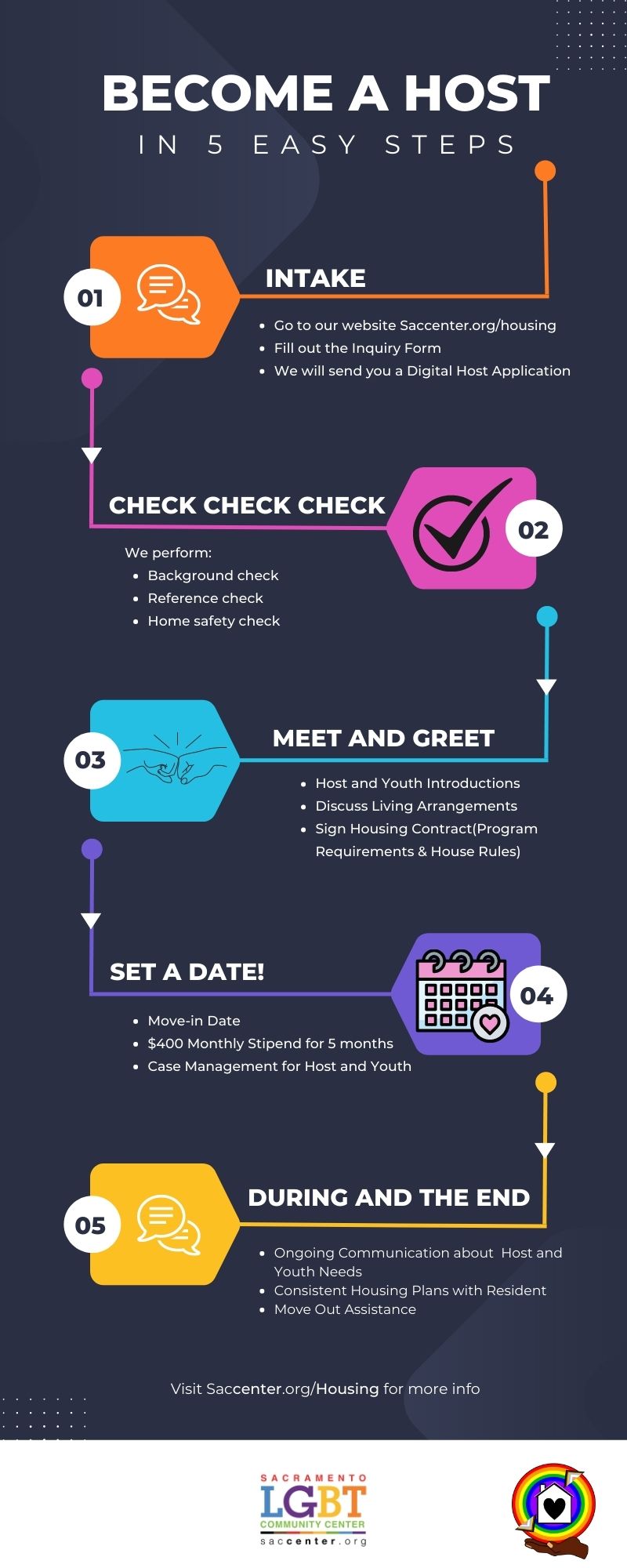 BECOME A HOST
IN 5 EASY STEPS

01
INTAKE
- Go to our website Saccenter.org/housing
- Fill out the Inquiry Form
- We will send you a Digital Host Application

CHECK CHECK CHECK
02
We perform:
- Background check
- Reference check
- Home safety check

03
MEET AND GREET
- Host and Youth Introductions
- Discuss Living Arrangements
- Sign Housing Contract(Program Requirements & House Rules)

SET A DATE!
04
- Move-in Date
- $400 Monthly Stipend for 5 months
- Case Management for Host and Youth

05
DURING AND THE END
- Ongoing Communication about Host and Youth Needs
- Consistent Housing Plans with Resident
- Move Out Assistance

Visit Saccenter.org/Housing for more info

SACRAMENTO
LGBT
COMMUNITY CENTER
saccenter.org